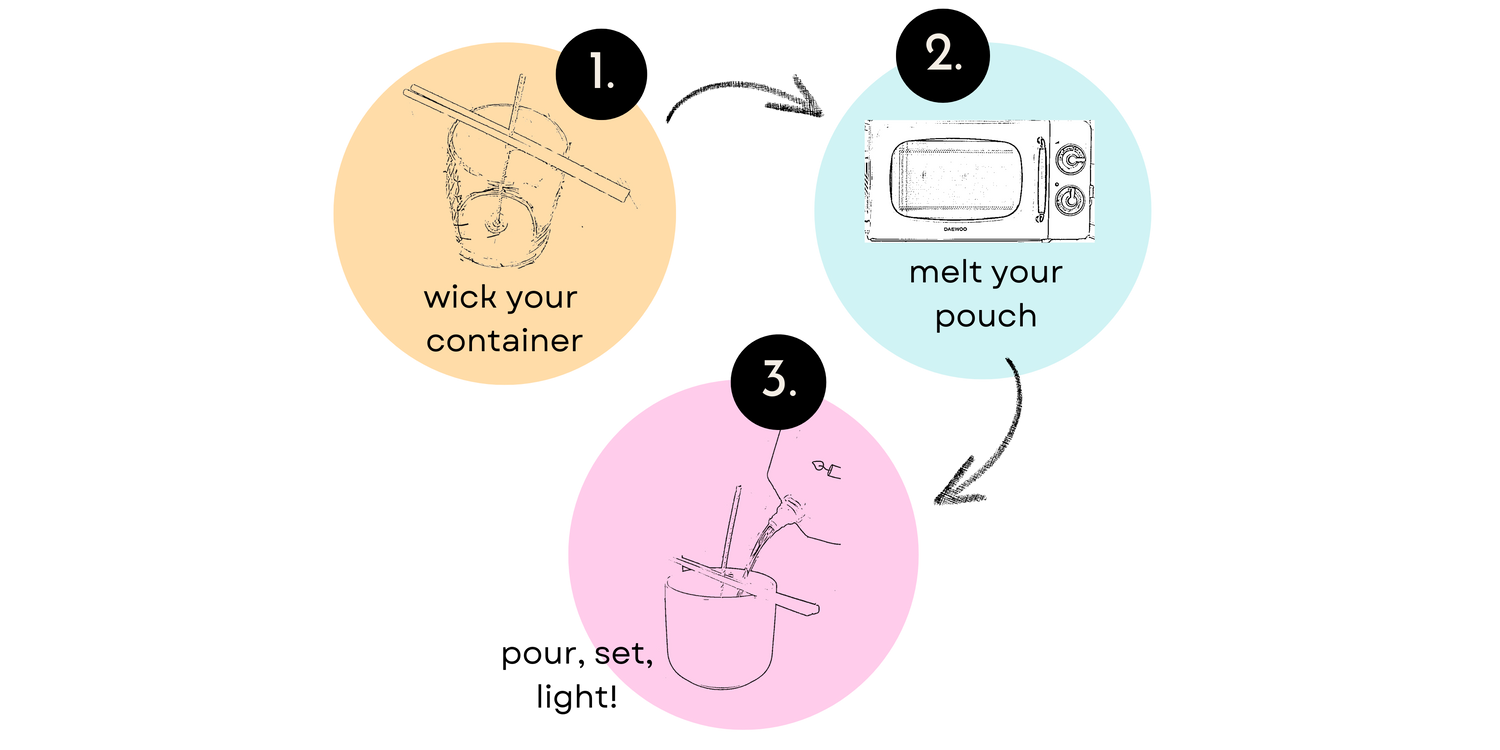 1.

wick your container

2.

DAEWOO

melt your pouch

3.

pour, set, light!